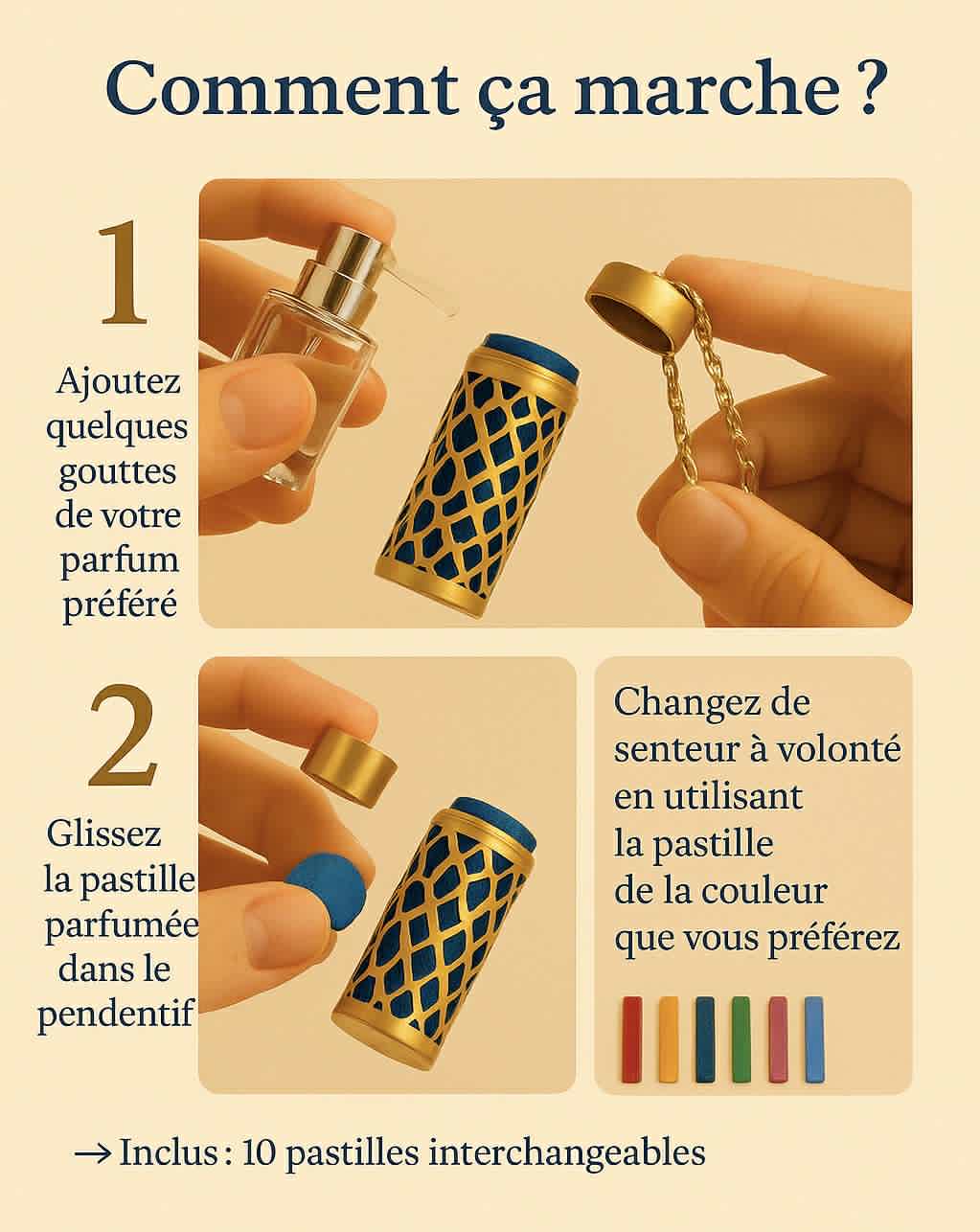 Comment ça marche ?

1

Ajoutez quelques gouttes de votre parfum préféré

2

Glissez la pastille parfumée dans le pendentif

Changez de senteur à volonté en utilisant la pastille de la couleur que vous préférez

→ Inclus : 10 pastilles interchangeables