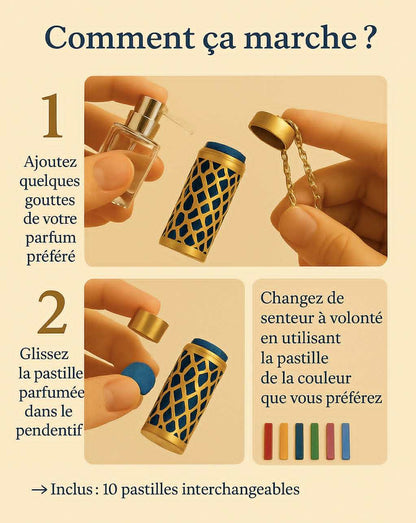 Comment ça marche ?

1

Ajoutez quelques gouttes de votre parfum préféré

2

Glissez la pastille parfumée dans le pendentif

Changez de senteur à volonté en utilisant la pastille de la couleur que vous préférez

→ Inclus : 10 pastilles interchangeables