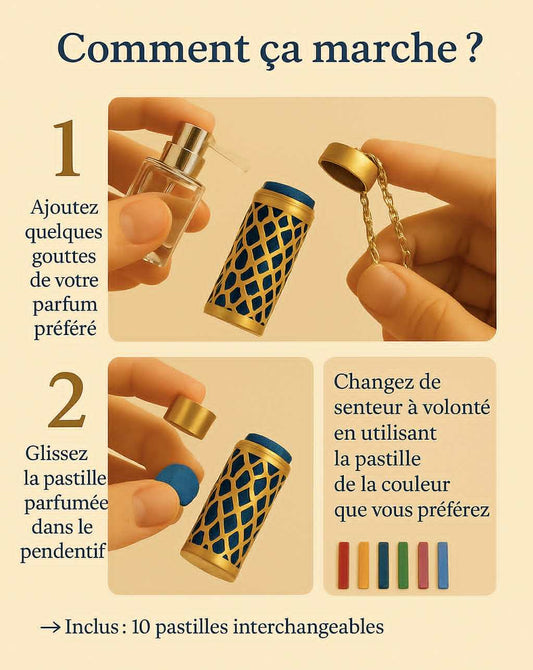 Comment ça marche ?

1

Ajoutez quelques gouttes de votre parfum préféré

2

Glissez la pastille parfumée dans le pendentif

Changez de senteur à volonté en utilisant la pastille de la couleur que vous préférez

→ Inclus : 10 pastilles interchangeables